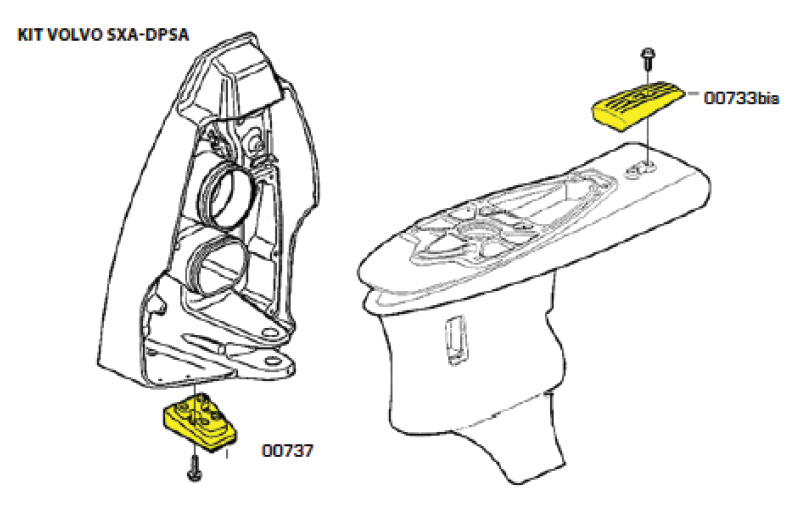 KIT VOLVO SXA-DPSA

00733bis

00737