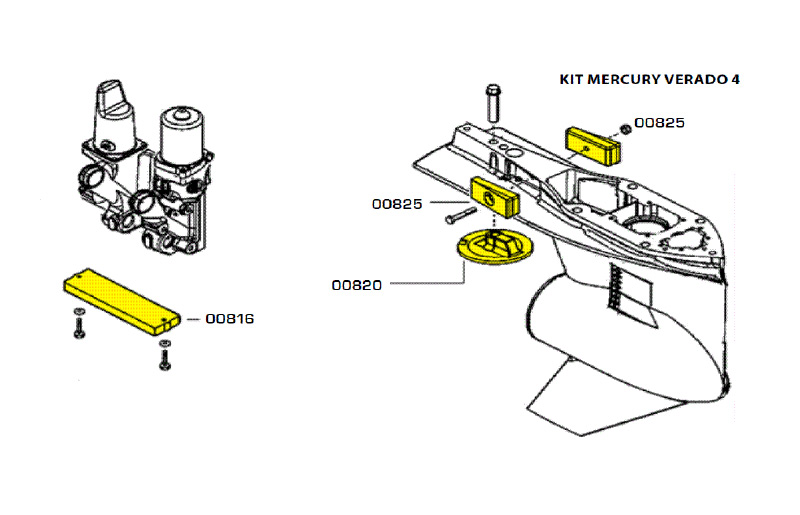 KIT MERCURY VERADO 4

00825

00825

00820

00816